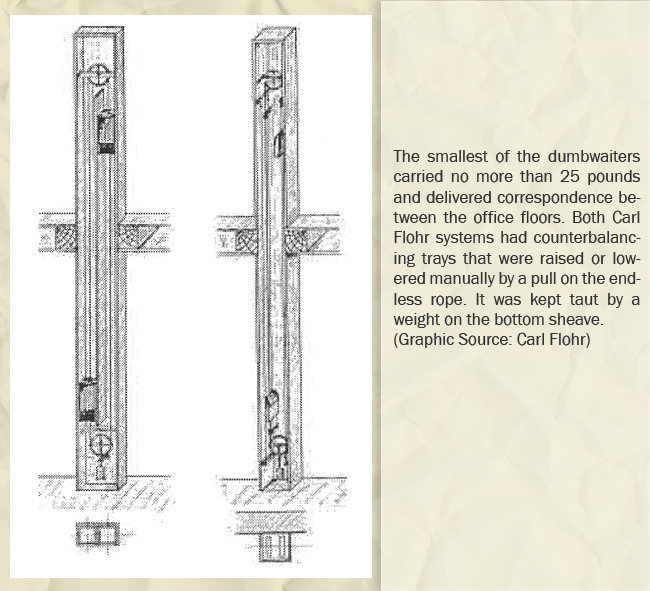 The smallest of the dumbwaiters carried no more than 25 pounds and delivered correspondence between the office floors. Both Carl Flohr systems had counterbalancing trays that were raised or lowered manually by a pull on the endless rope. It was kept taut by a weight on the bottom sheave.
(Graphic Source: Carl Flohr)