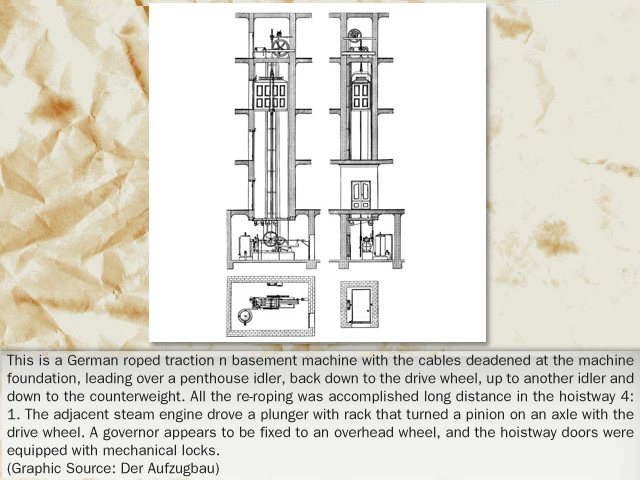 This is a German roped traction n basement machine with the cables deadened at the machine foundation, leading over a penthouse idler, back down to the drive wheel, up to another idler and down to the counterweight. All the re-roping was accomplished long distance in the hoistway 4: 1. The adjacent steam engine drove a plunger with rack that turned a pinion on an axle with the drive wheel. A governor appears to be fixed to an overhead wheel, and the hoistway doors were equipped with mechanical locks.
(Graphic Source: Der Aufzugbau)