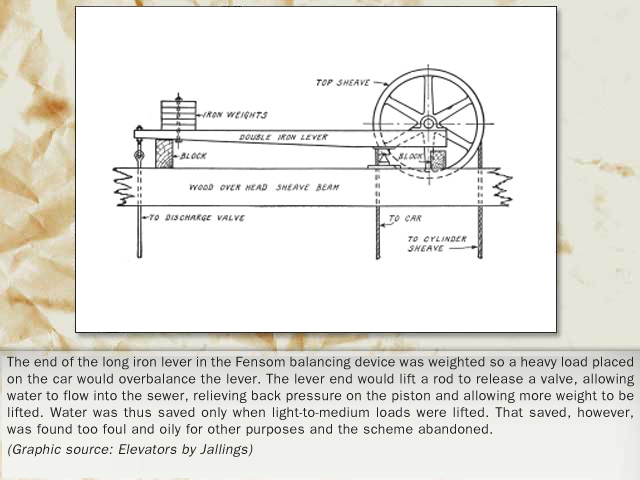 TOP SHEAVE

IRON WEIGHTS

DOUBLE IRON LEVER

BLOCK

BLOCK

WOOD OVER HEAD SHEAVE BEAM

TO DISCHARGE VALVE

TO CAR

TO CYLINDER SHEAVE

The end of the long iron lever in the Fensom balancing device was weighted so a heavy load placed on the car would overbalance the lever. The lever end would lift a rod to release a valve, allowing water to flow into the sewer, relieving back pressure on the piston and allowing more weight to be lifted. Water was thus saved only when light-to-medium loads were lifted. That saved, however, was found too foul and oily for other purposes and the scheme abandoned.

(Graphic source: Elevators by Jallings)